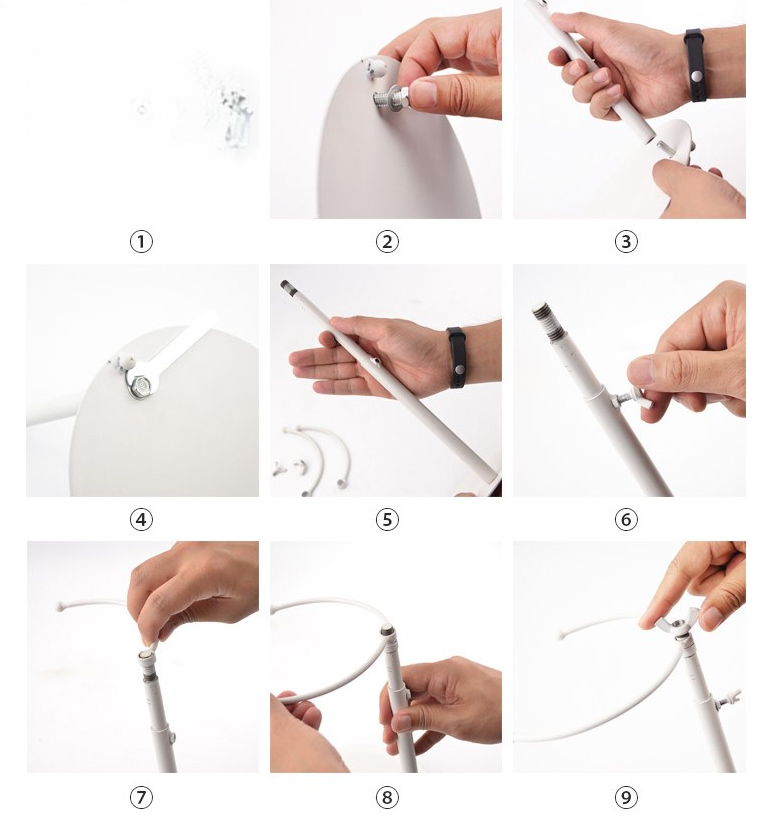 ①
②
③
④
⑤
⑥
⑦
⑧
⑨